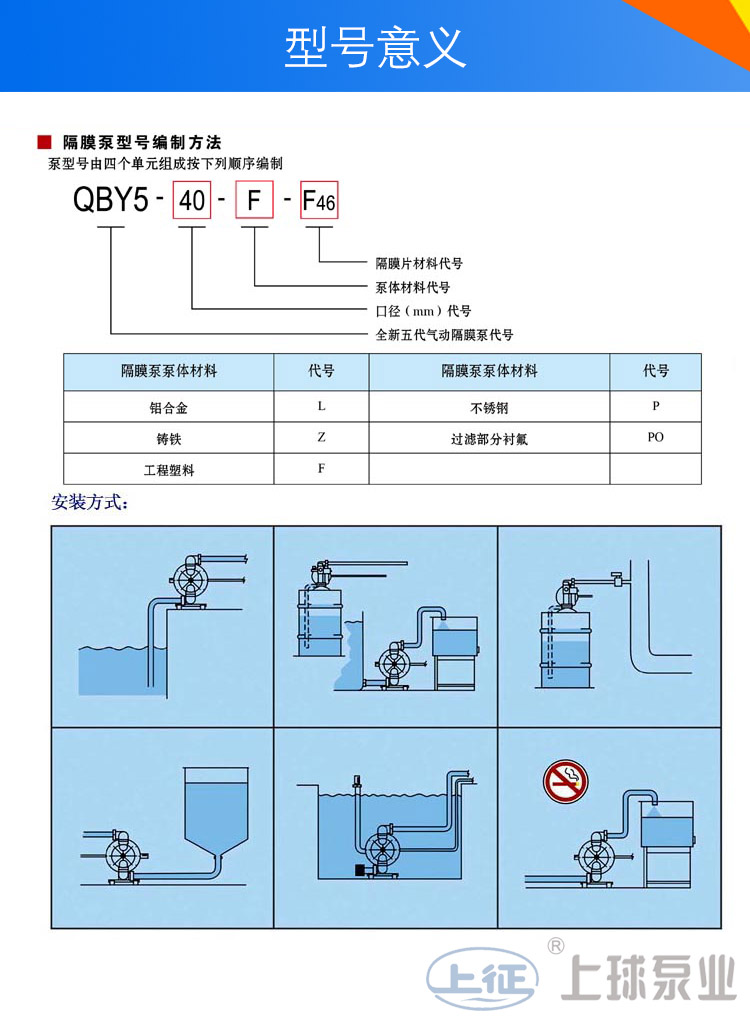 型号意义

隔膜泵型号编制方法
泵型号由四个单元组成按下列顺序编制

QBY5 - 40 - F - F46

隔膜片材料代号
泵体材料代号
口径（mm）代号
全新五代气动隔膜泵代号

| 隔膜泵泵体材料 | 代号 | 隔膜泵泵体材料 | 代号 |
|---|---|---|---|
| 铝合金 | L | 不锈钢 | P |
| 铸铁 | Z | 过滤部分衬氟 | PO |
| 工程塑料 | F | | |

安装方式：

上征 ® 上球泵业